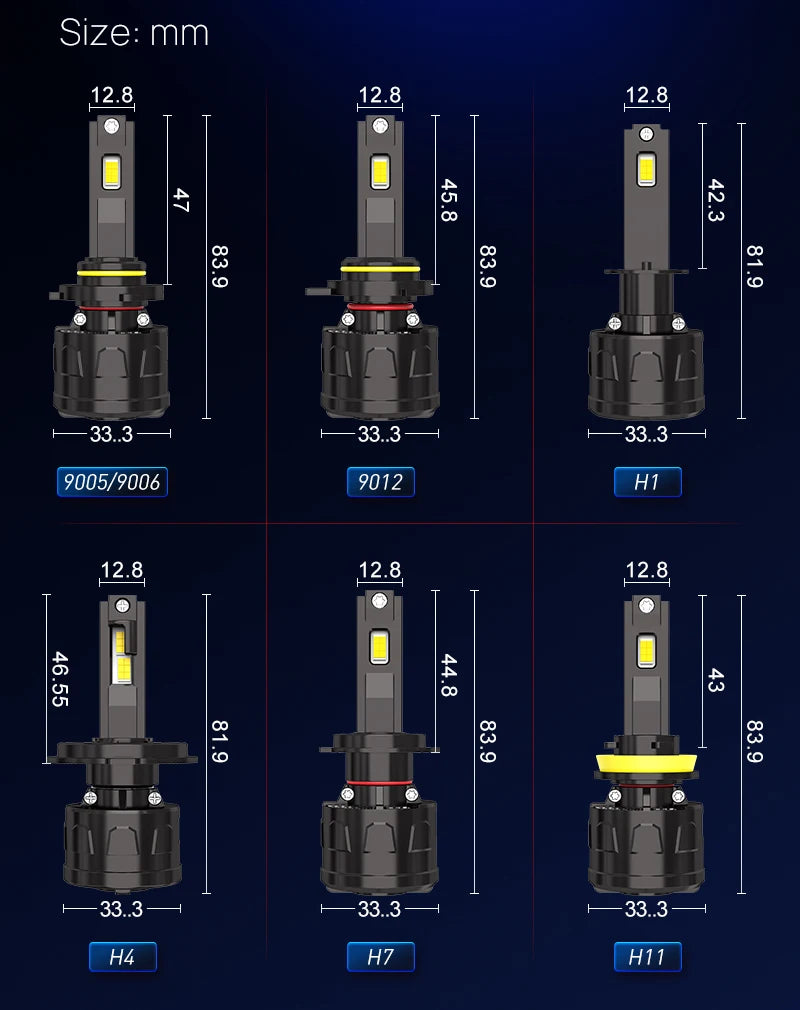 Size: mm

12.8
47
83.9
33..3
9005/9006

12.8
45.8
83.9
33..3
9012

12.8
42.3
81.9
33..3
H1

12.8
46.55
81.9
33..3
H4

12.8
44.8
83.9
33..3
H7

12.8
43
83.9
33..3
H11