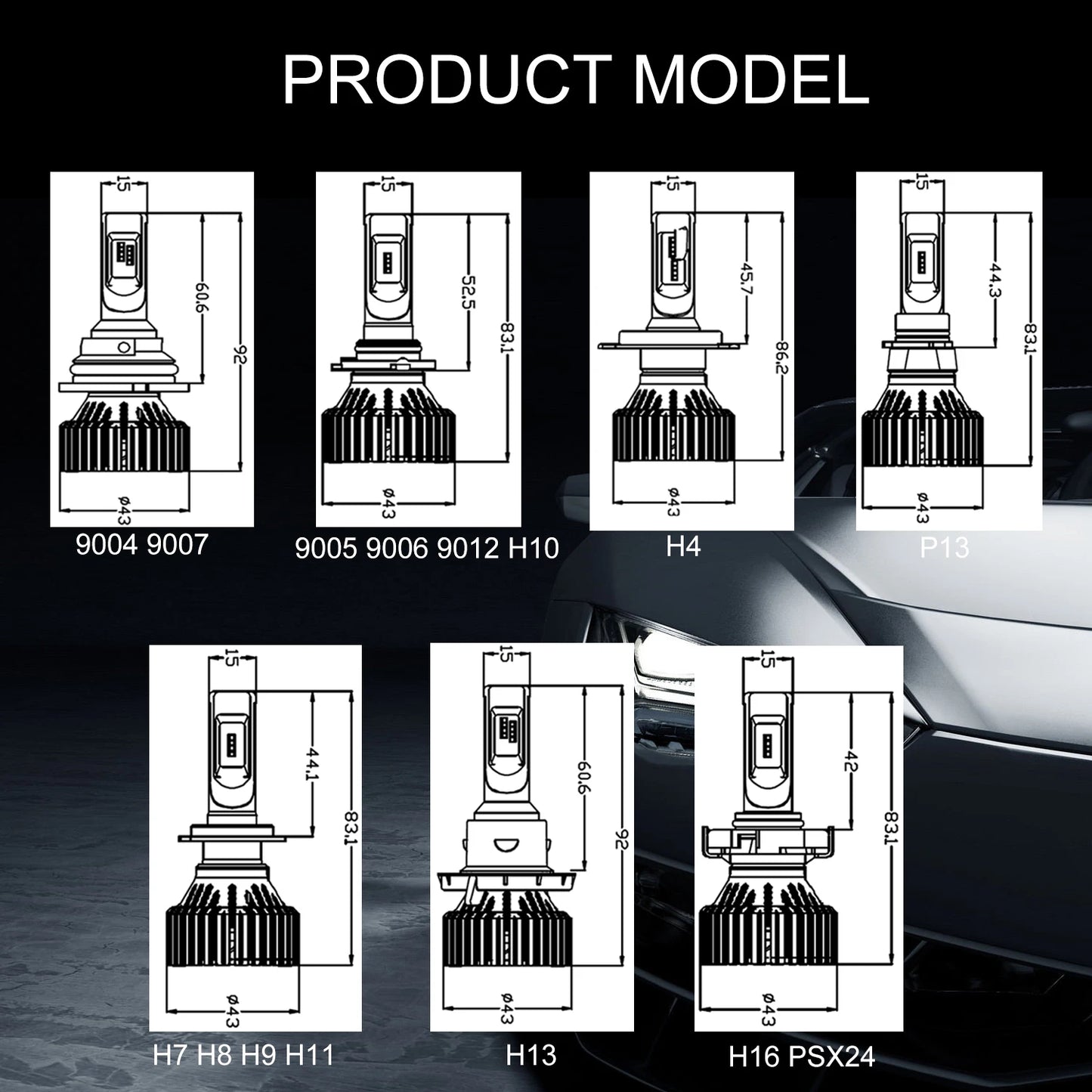 PRODUCT MODEL

15
60.6
92
ø43
9004 9007

15
52.5
83.1
ø43
9005 9006 9012 H10

15
45.7
86.2
ø43
H4

15
44.3
83.1
ø43
P13

15
44.1
83.1
ø43
H7 H8 H9 H11

15
60.6
92
ø43
H13

15
42
83.1
ø43
H16 PSX24