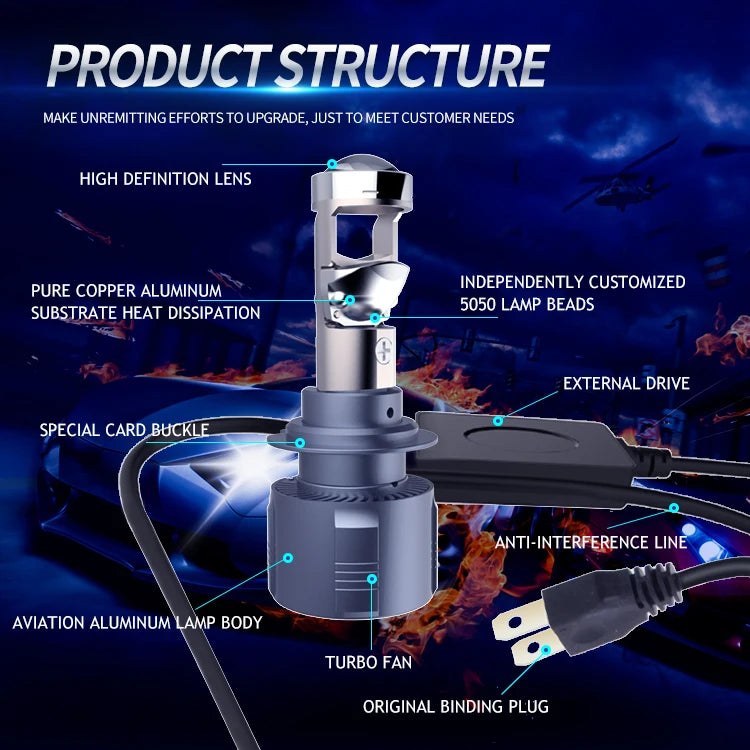 PRODUCT STRUCTURE

MAKE UNREMITTING EFFORTS TO UPGRADE, JUST TO MEET CUSTOMER NEEDS

HIGH DEFINITION LENS

PURE COPPER ALUMINUM SUBSTRATE HEAT DISSIPATION

INDEPENDENTLY CUSTOMIZED 5050 LAMP BEADS

EXTERNAL DRIVE

SPECIAL CARD BUCKLE

ANTI-INTERFERENCE LINE

AVIATION ALUMINUM LAMP BODY

TURBO FAN

ORIGINAL BINDING PLUG