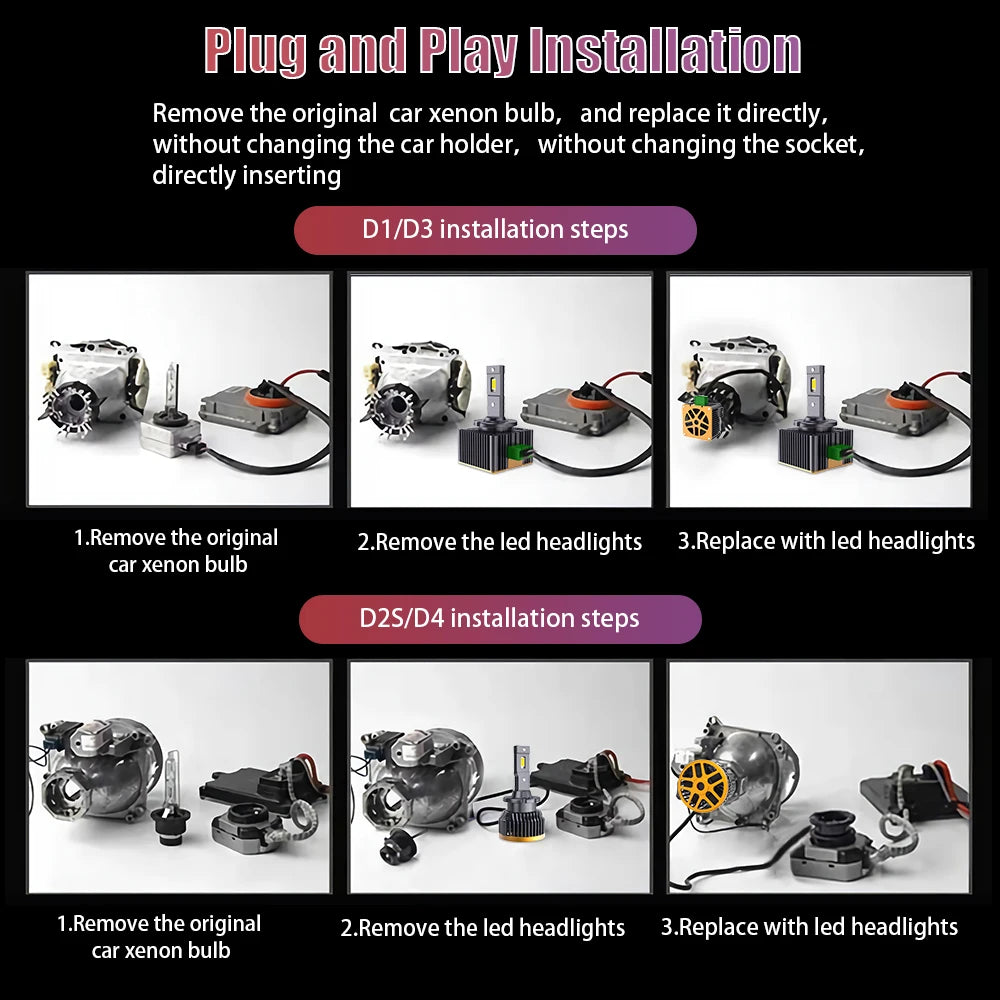 Plug and Play Installation

Remove the original car xenon bulb, and replace it directly, without changing the car holder, without changing the socket, directly inserting

D1/D3 installation steps

1.Remove the original car xenon bulb

2.Remove the led headlights

3.Replace with led headlights

D2S/D4 installation steps

1.Remove the original car xenon bulb

2.Remove the led headlights

3.Replace with led headlights