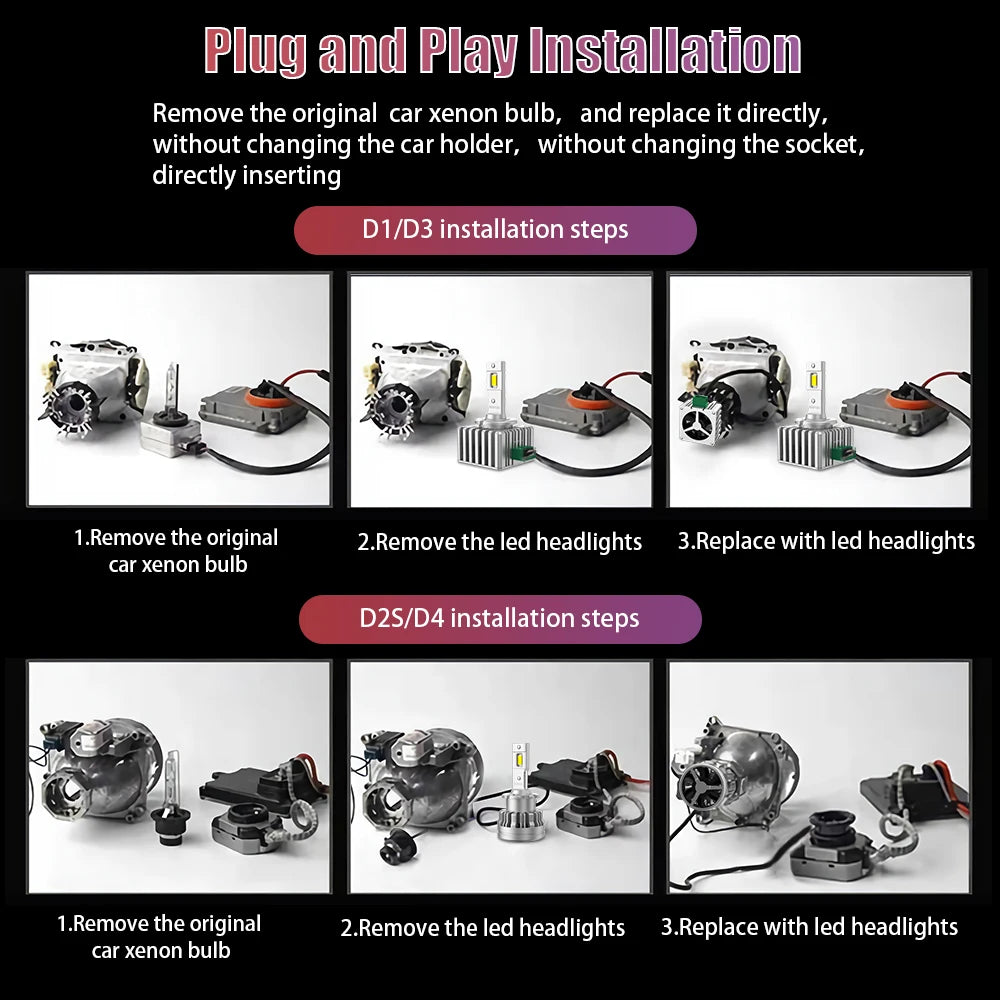 Plug and Play Installation

Remove the original car xenon bulb, and replace it directly, without changing the car holder, without changing the socket, directly inserting

D1/D3 installation steps

1.Remove the original car xenon bulb

2.Remove the led headlights

3.Replace with led headlights

D2S/D4 installation steps

1.Remove the original car xenon bulb

2.Remove the led headlights

3.Replace with led headlights