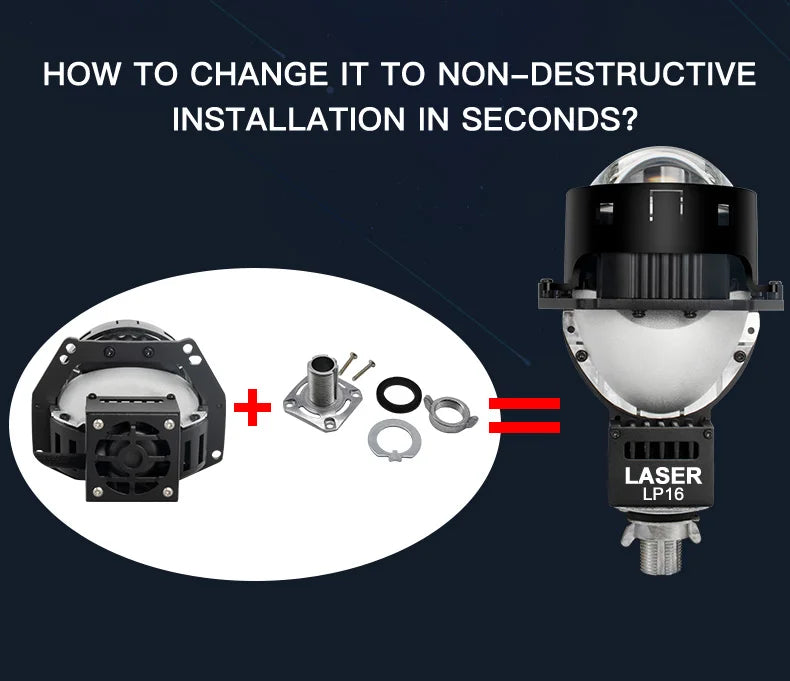 HOW TO CHANGE IT TO NON-DESTRUCTIVE INSTALLATION IN SECONDS?

+ =

LASER
LP16