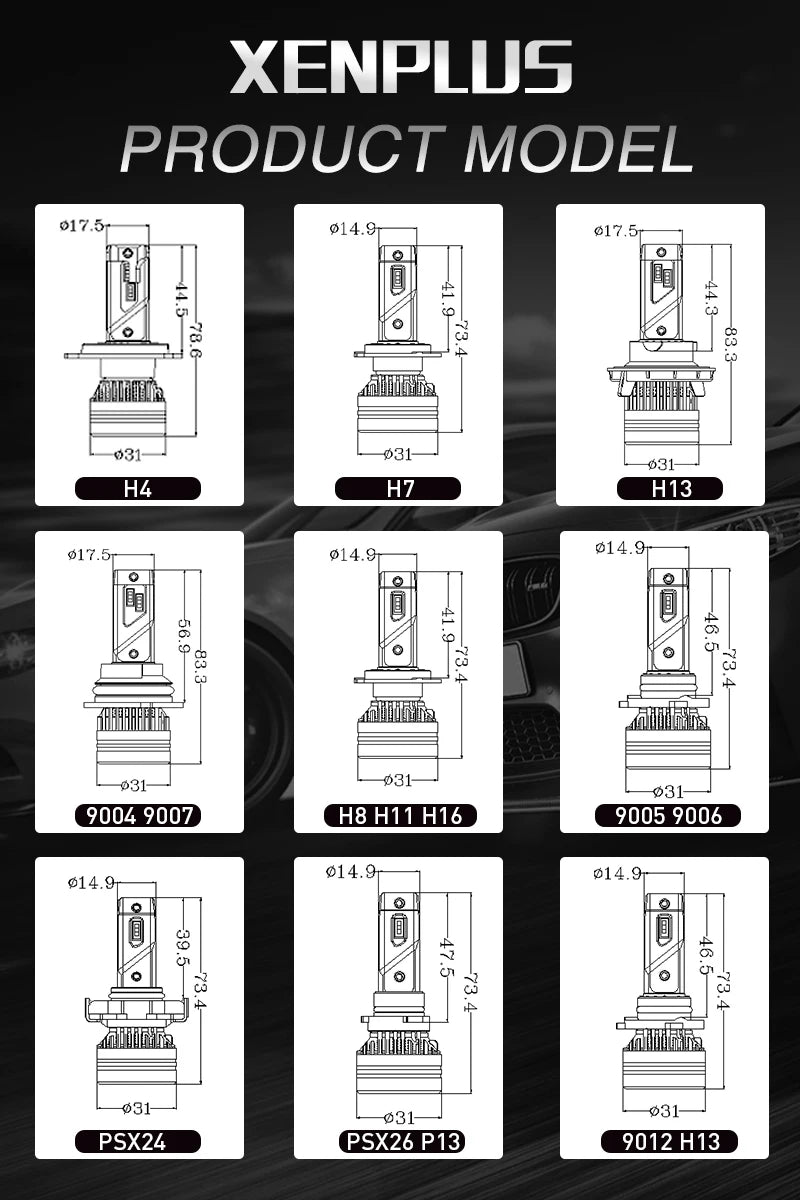 XENPLUS
PRODUCT MODEL

ø17.5
44.5
78.6
ø31
H4

ø14.9
41.9
73.4
ø31
H7

ø17.5
44.3
83.3
ø31
H13

ø17.5
56.9
83.3
ø31
9004 9007

ø14.9
41.9
73.4
ø31
H8 H11 H16

ø14.9
46.5
73.4
ø31
9005 9006

ø14.9
39.5
73.4
ø31
PSX24

ø14.9
47.5
73.4
ø31
PSX26 P13

ø14.9
46.5
73.4
ø31
9012 H13