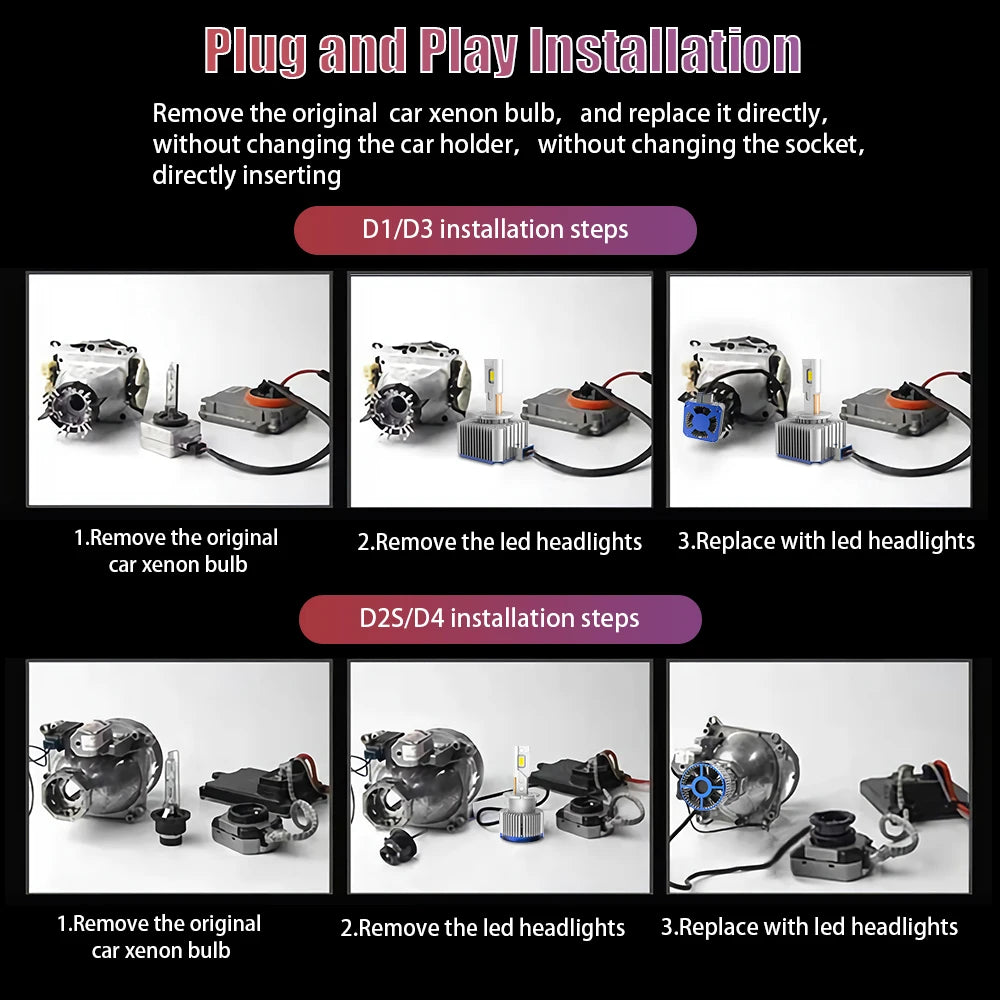 Plug and Play Installation

Remove the original car xenon bulb, and replace it directly, without changing the car holder, without changing the socket, directly inserting

D1/D3 installation steps

1.Remove the original car xenon bulb

2.Remove the led headlights

3.Replace with led headlights

D2S/D4 installation steps

1.Remove the original car xenon bulb

2.Remove the led headlights

3.Replace with led headlights