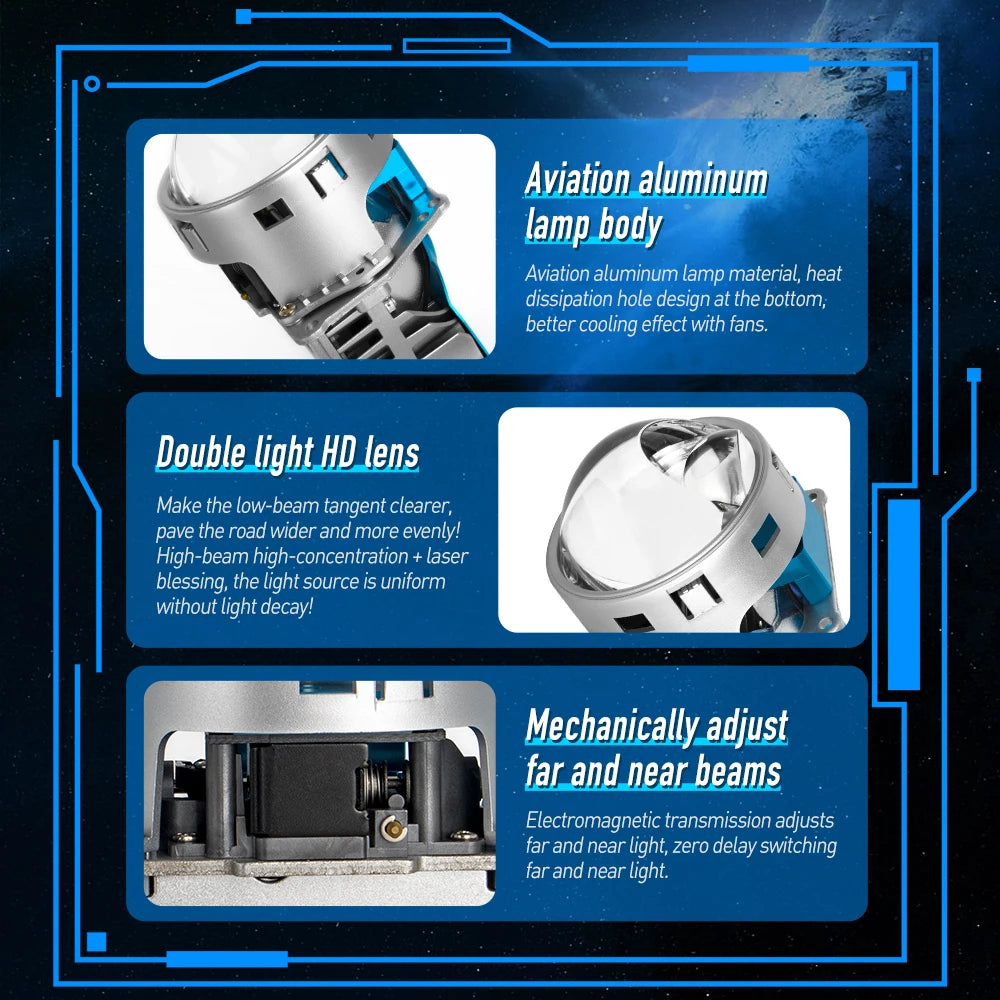 Aviation aluminum lamp body

Aviation aluminum lamp material, heat dissipation hole design at the bottom, better cooling effect with fans.

Double light HD lens

Make the low-beam tangent clearer, pave the road wider and more evenly! High-beam high-concentration + laser blessing, the light source is uniform without light decay!

Mechanically adjust far and near beams

Electromagnetic transmission adjusts far and near light, zero delay switching far and near light.