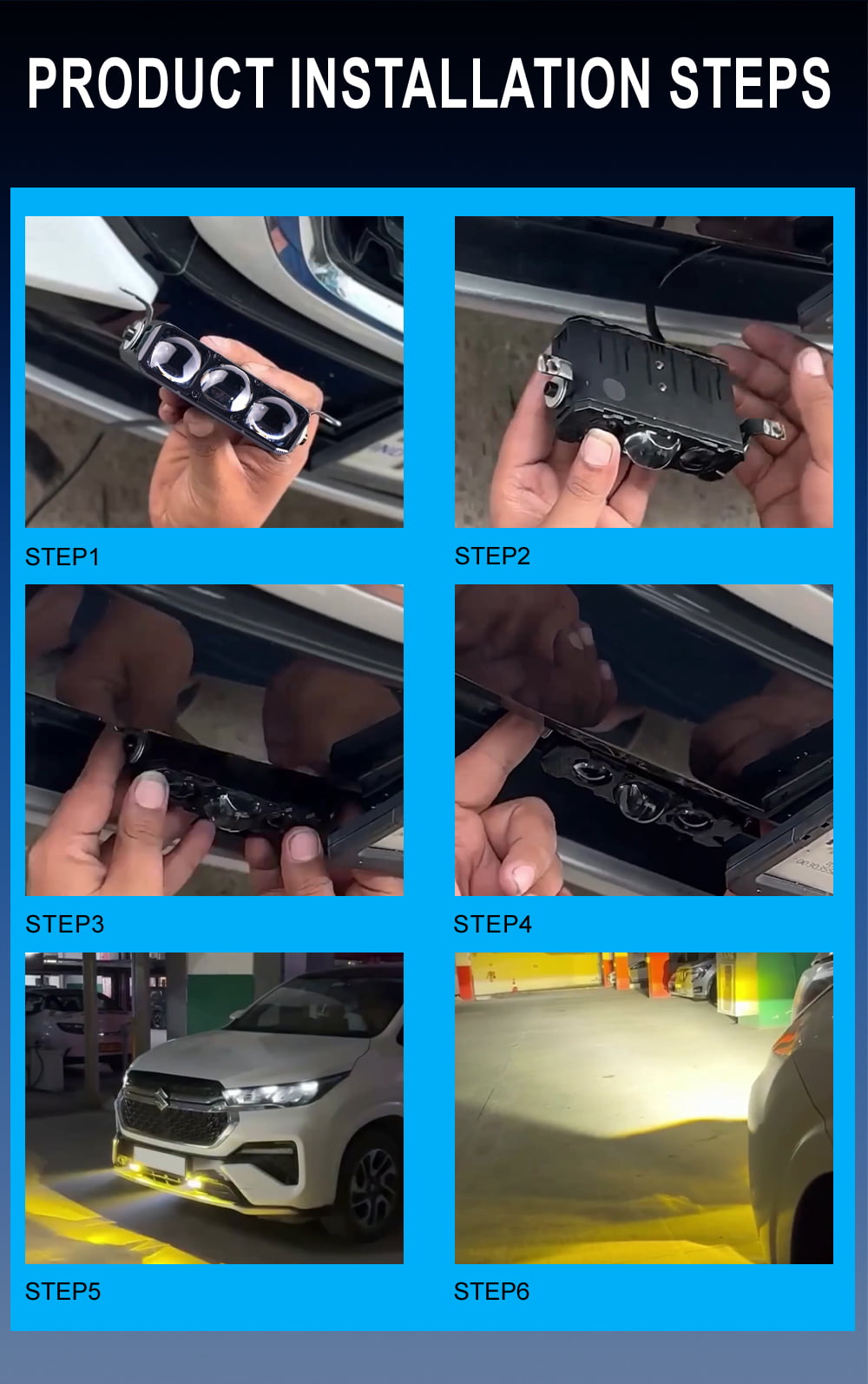 PRODUCT INSTALLATION STEPS

STEP1

STEP2

STEP3

STEP4

STEP5

STEP6